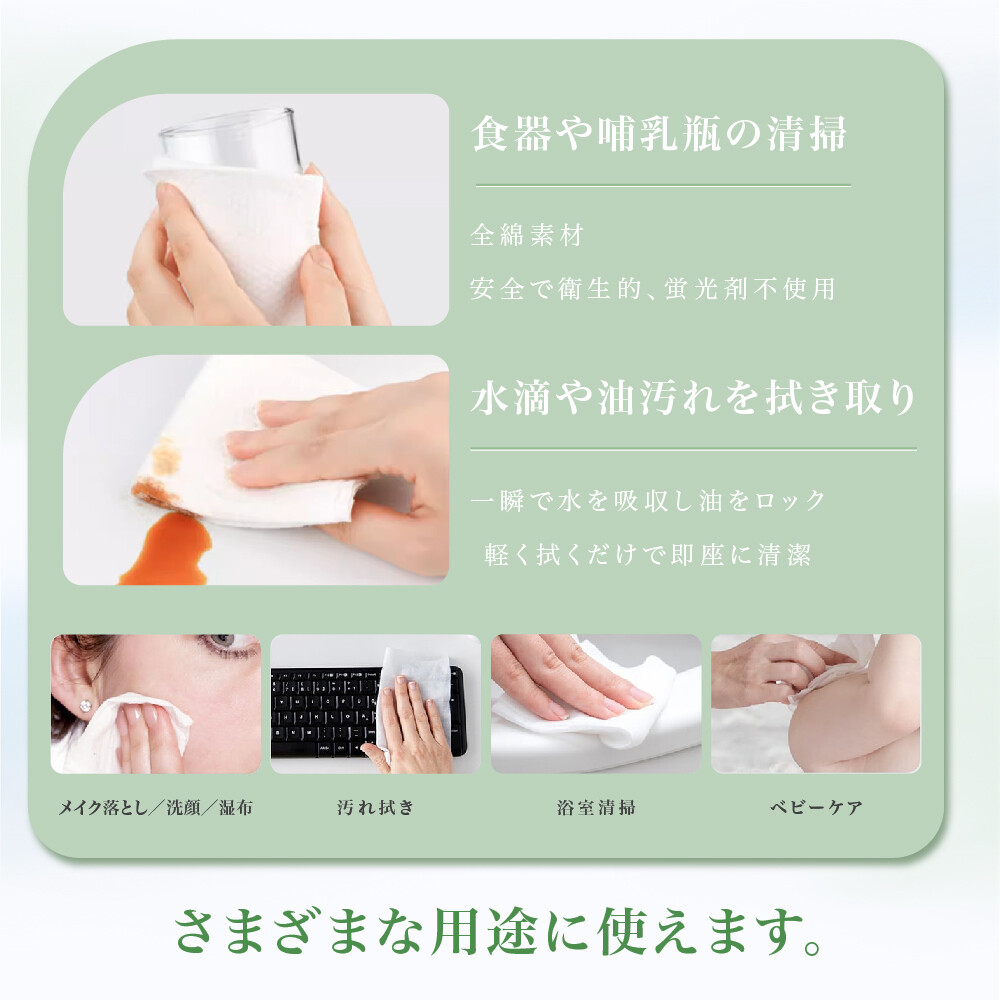 食器や哺乳瓶の清掃

全綿素材

安全で衛生的、蛍光剤不使用

水滴や油汚れを拭き取り

一瞬で水を吸収し油をロック

軽く拭くだけで即座に清潔

メイク落とし／洗顔／湿布

汚れ拭き

浴室清掃

ベビーケア

さまざまな用途に使えます。